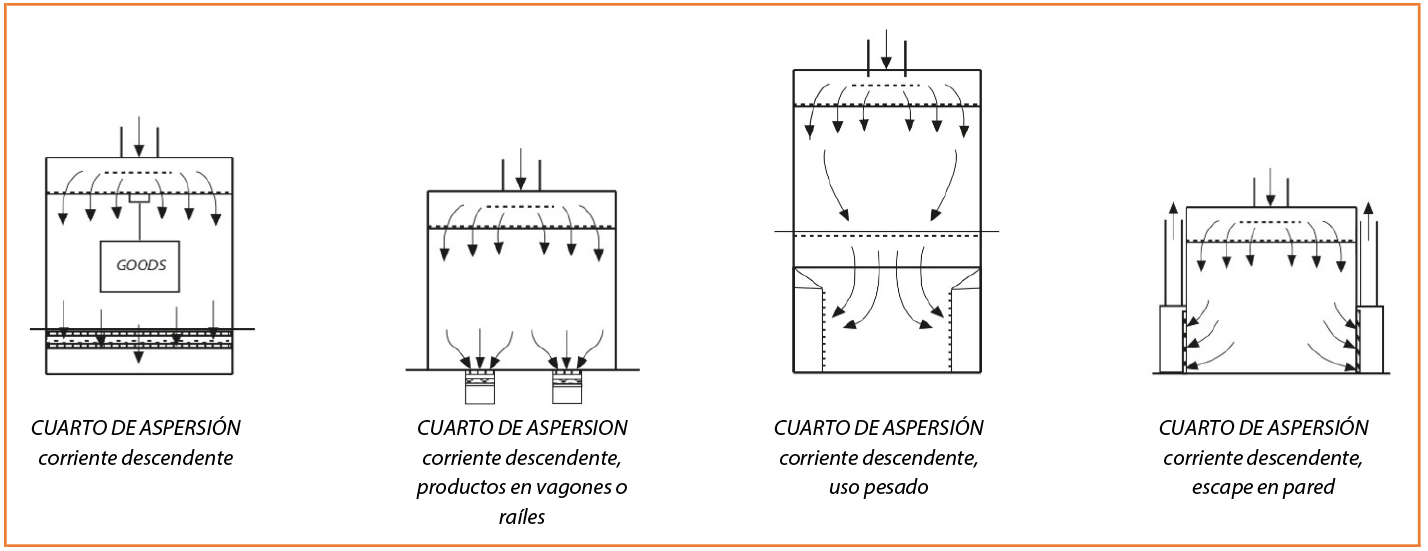 GOODS

CUARTO DE ASPERSIÓN
corriente descendente

CUARTO DE ASPERSION
corriente descendente,
productos en vagones o
raíles

CUARTO DE ASPERSIÓN
corriente descendente,
uso pesado

CUARTO DE ASPERSIÓN
corriente descendente,
escape en pared